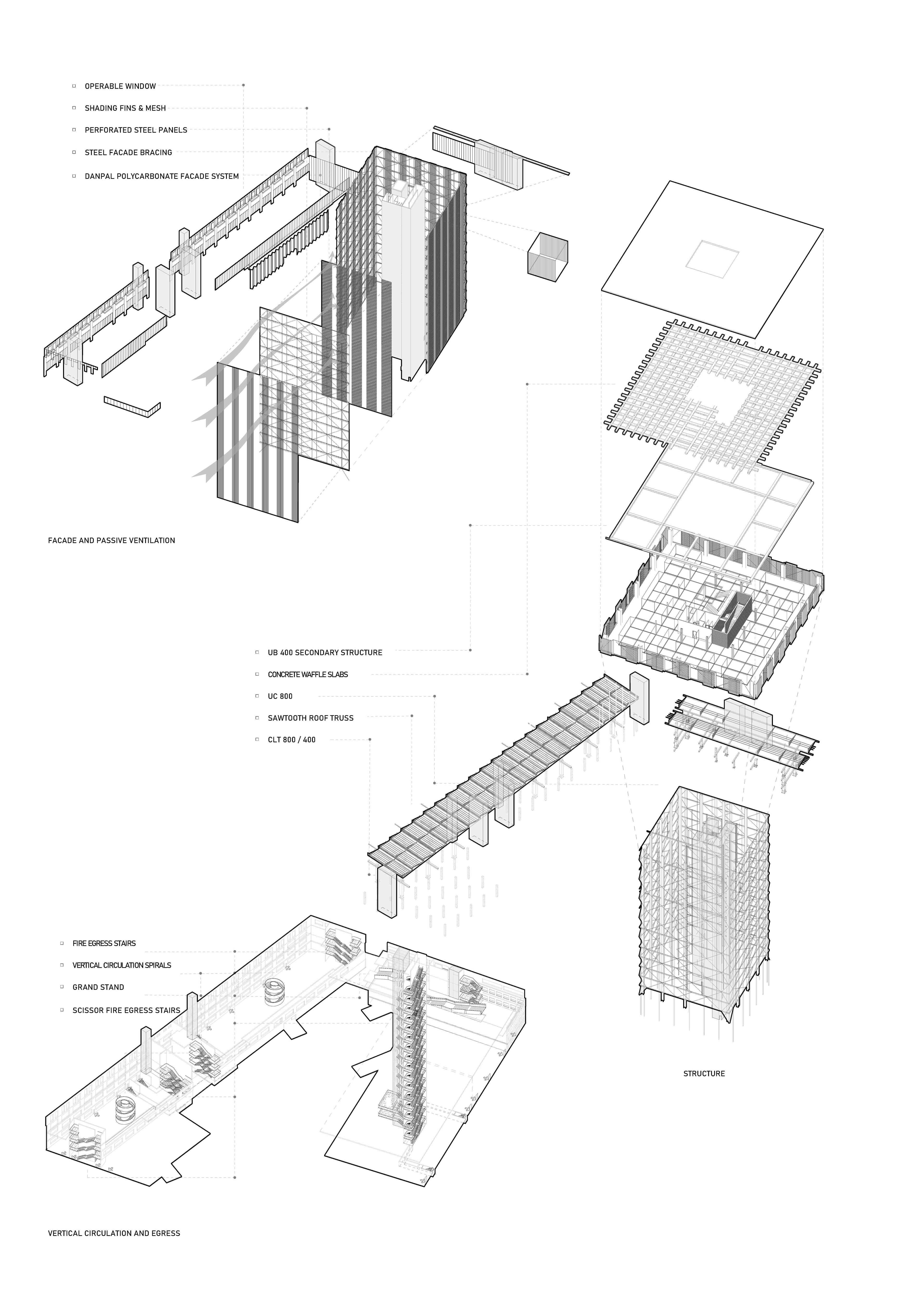 OPERABLE WINDOW

SHADING FINS & MESH

PERFORATED STEEL PANELS

STEEL FACADE BRACING

DANPAL POLYCARBONATE FACADE SYSTEM

FACADE AND PASSIVE VENTILATION

UB 400 SECONDARY STRUCTURE

CONCRETE WAFFLE SLABS

UC 800

SAWTOOTH ROOF TRUSS

CLT 800 / 400

FIRE EGRESS STAIRS

VERTICAL CIRCULATION SPIRALS

GRAND STAND

SCISSOR FIRE EGRESS STAIRS

STRUCTURE

VERTICAL CIRCULATION AND EGRESS